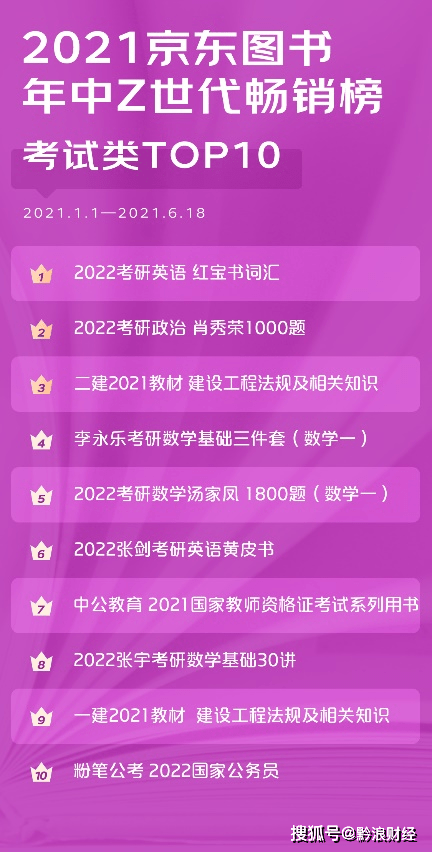 2021京东图书
年中Z世代畅销榜

考试类TOP10

2021.1.1—2021.6.18

1 2022考研英语 红宝书词汇

2 2022考研政治 肖秀荣1000题

3 二建2021教材 建设工程法规及相关知识

4 李永乐考研数学基础三件套(数学一)

5 2022考研数学汤家凤 1800题(数学一)

6 2022张剑考研英语黄皮书

7 中公教育 2021国家教师资格证考试系列用书

8 2022张宇考研数学基础30讲

9 一建2021教材 建设工程法规及相关知识

10 粉笔公考 2022国家公务员

搜狐号@黔浪财经